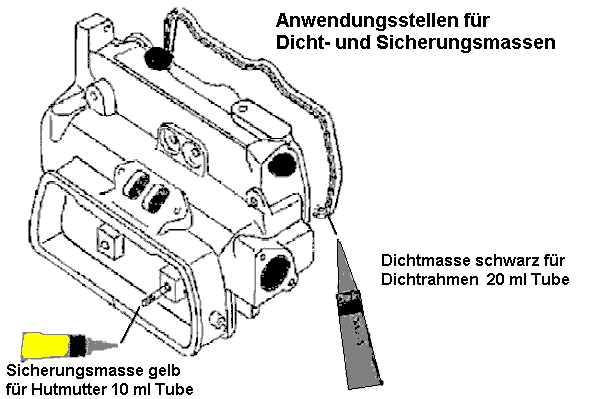 Anwendungsstellen für Dicht- und Sicherungsmassen

Dichtmasse schwarz für Dichtrahmen 20 ml Tube

Sicherungsmasse gelb für Hutmutter 10 ml Tube