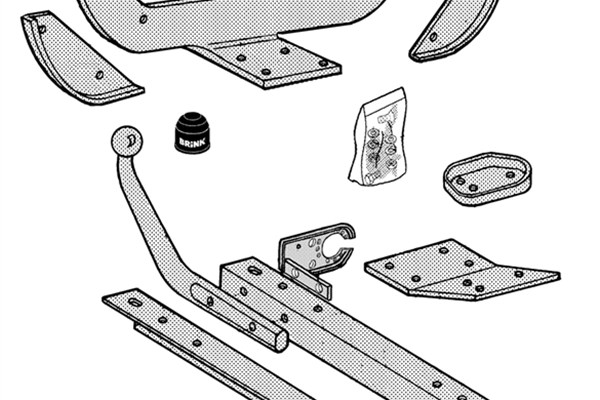 BRINK