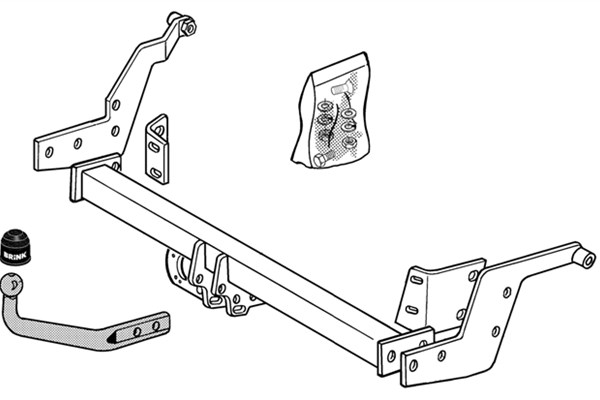 BRINK