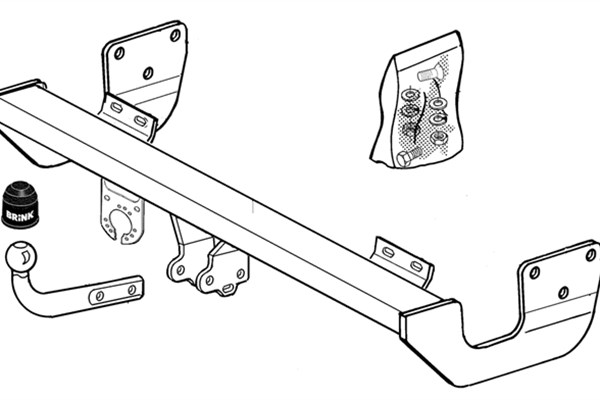 BRINK