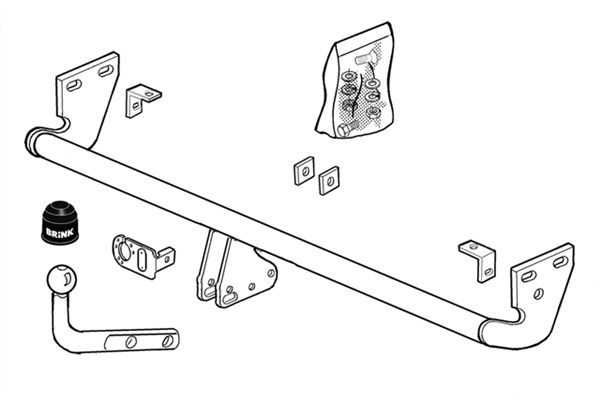 BRINK