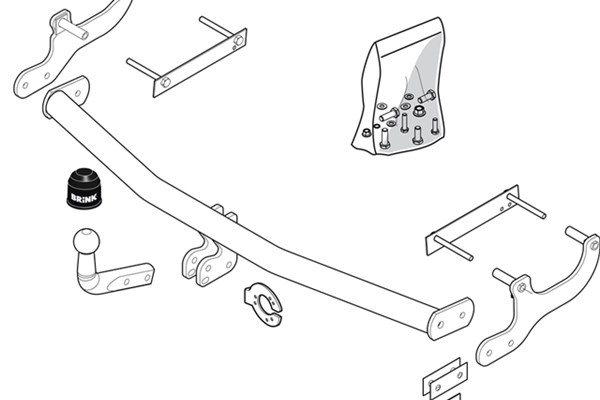 BRINK