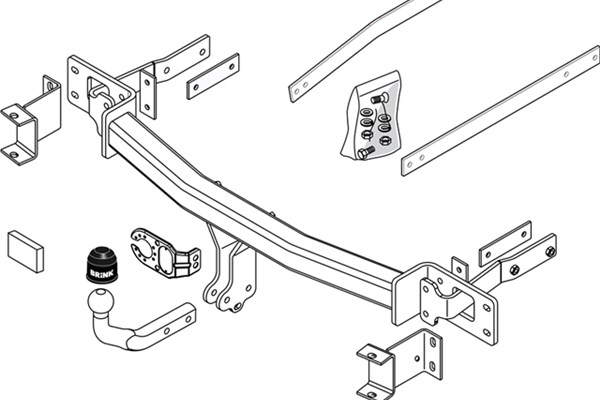 BRINK