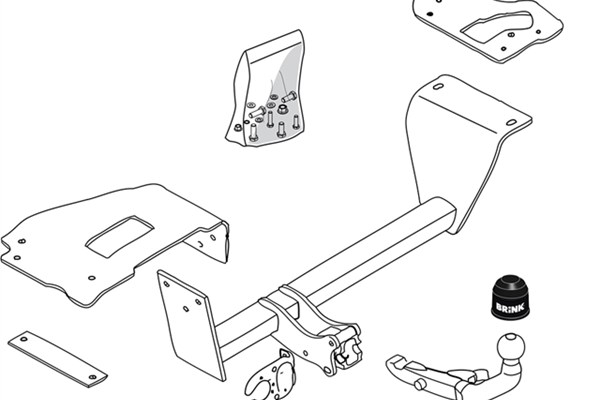 BRINK