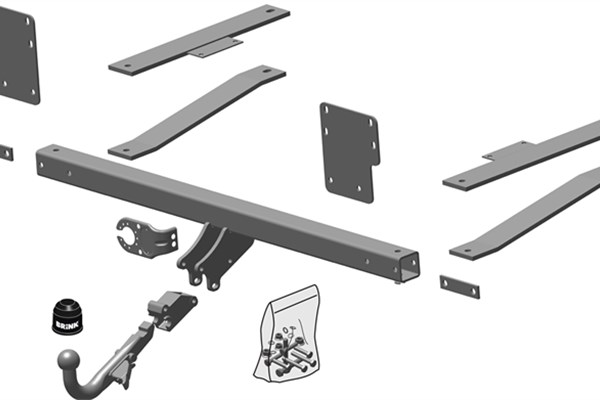 BRINK