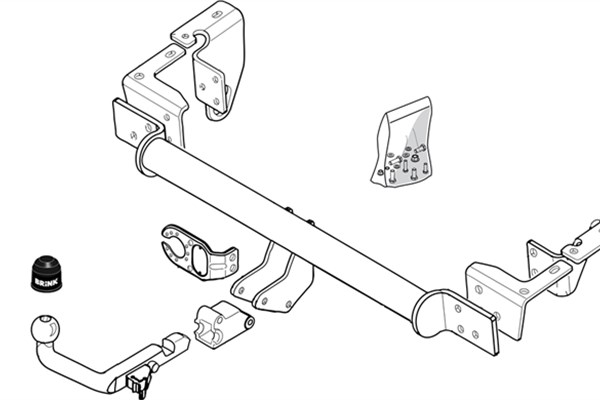 BRINK