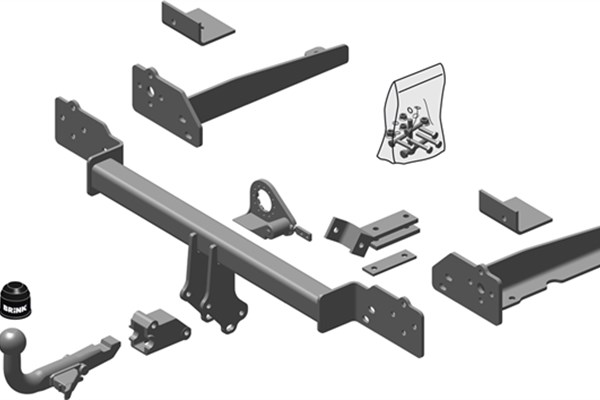 BRINK