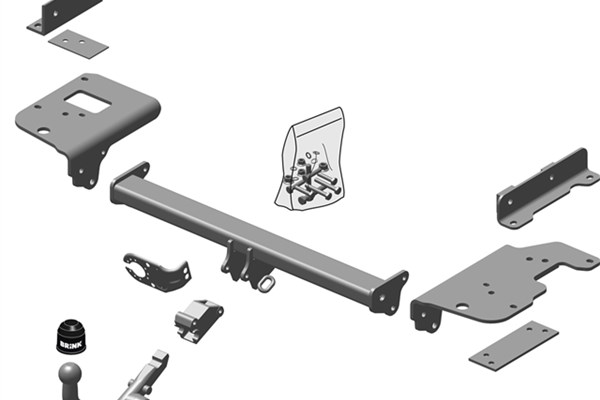 BRINK