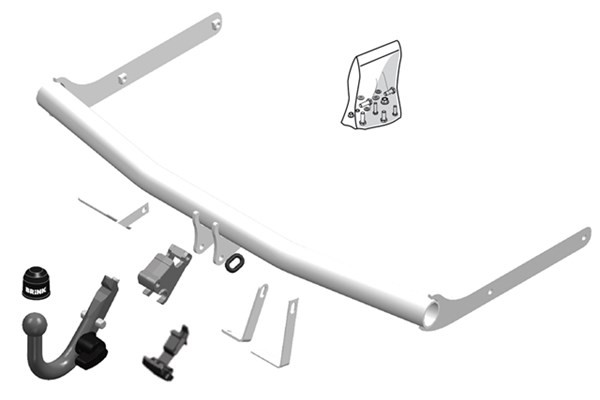 BRINK