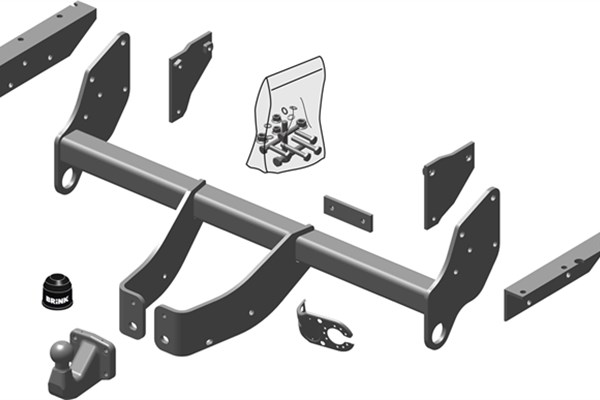 BRINK