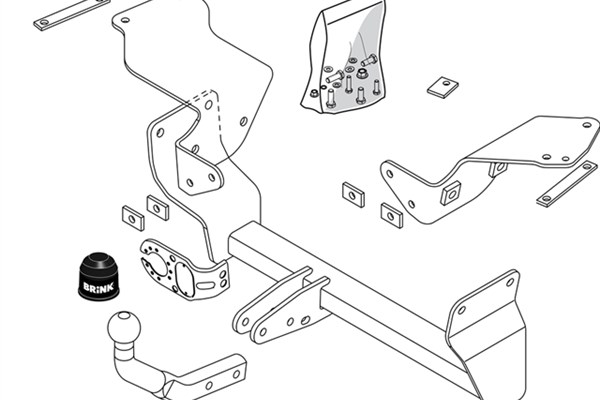 BRINK