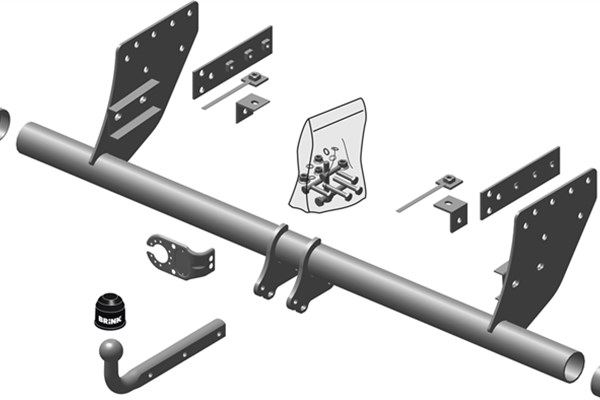 BRINK