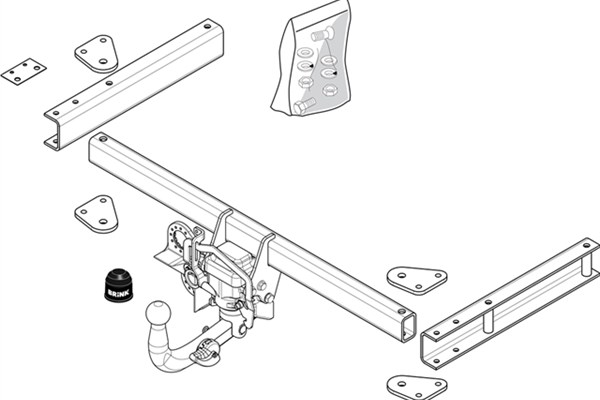 BRINK