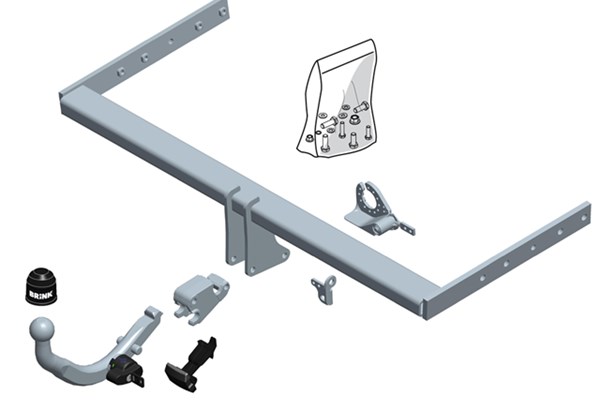 BRINK