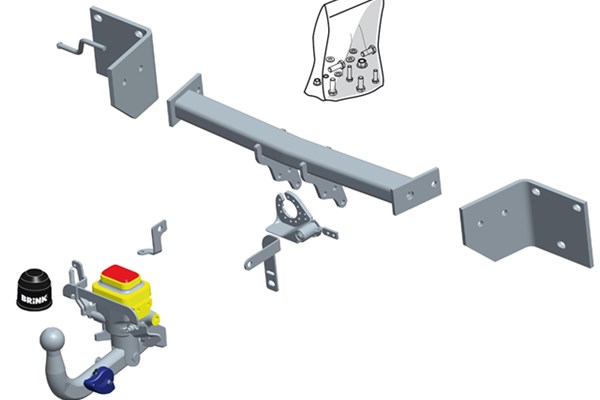 BRINK