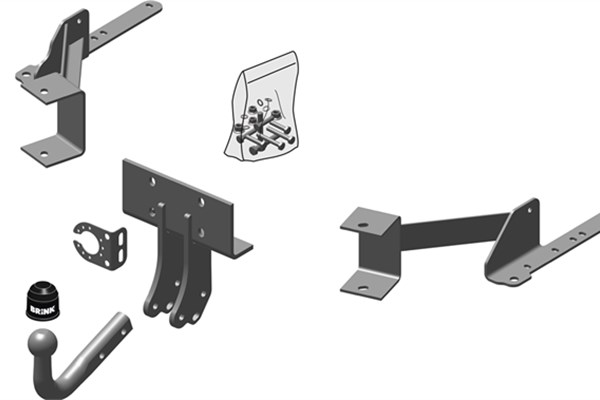 BRINK