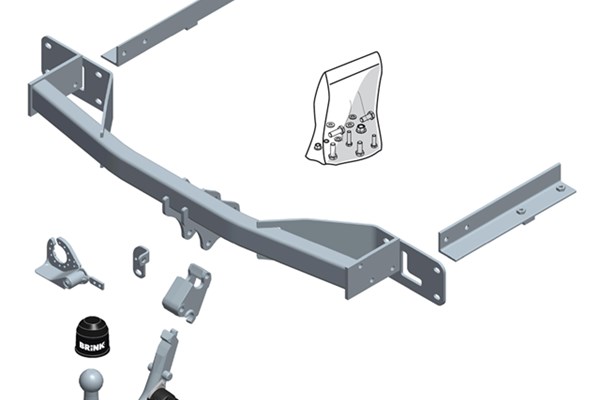 BRINK