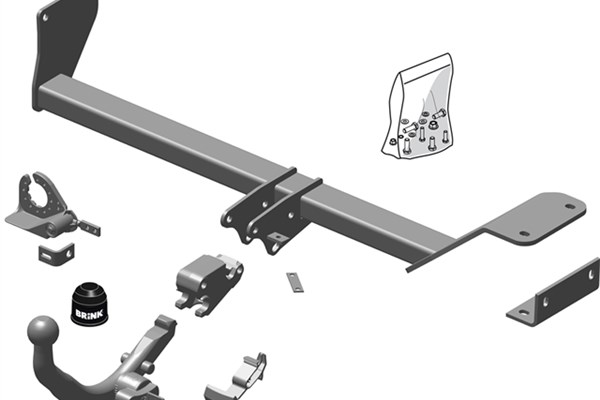 BRINK