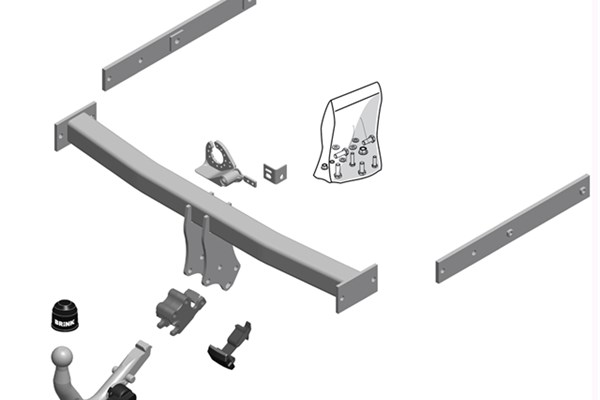 BRINK