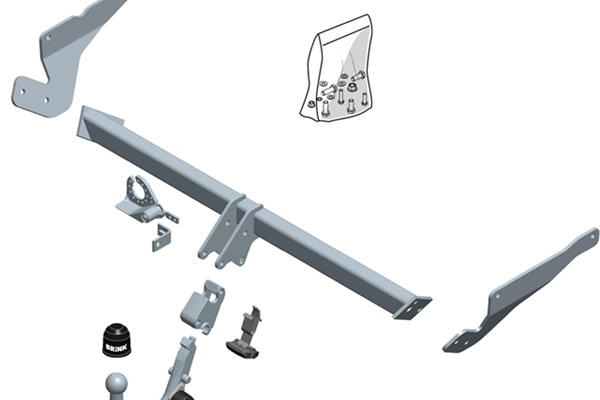 BRINK