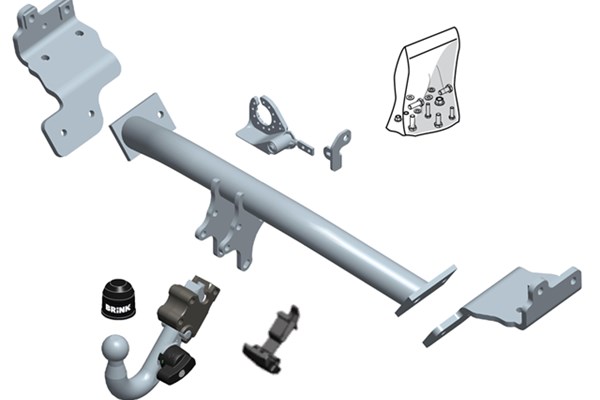 BRINK