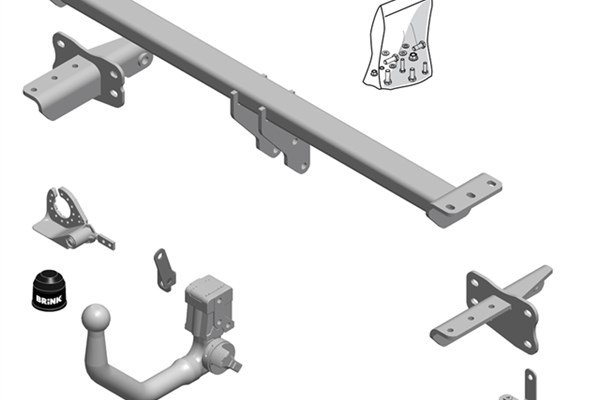 BRINK