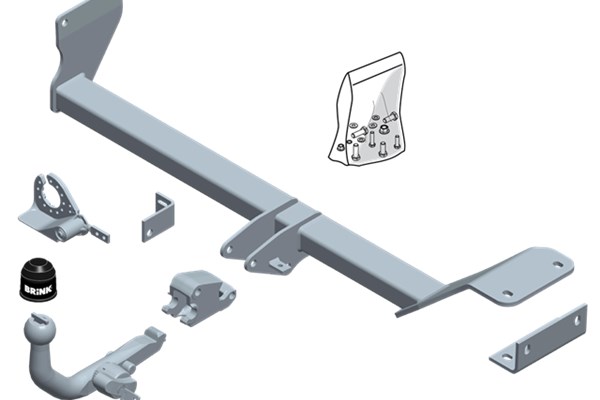 BRINK