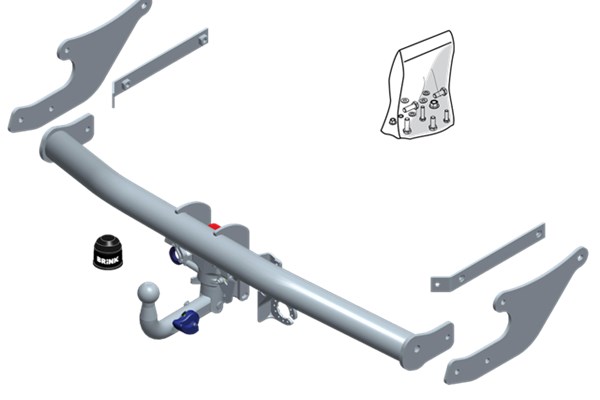 BRINK