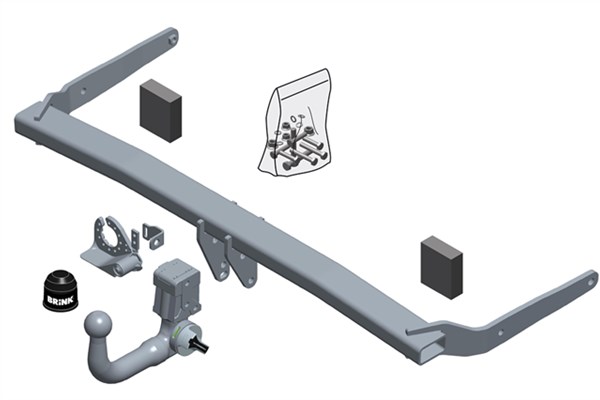 BRINK