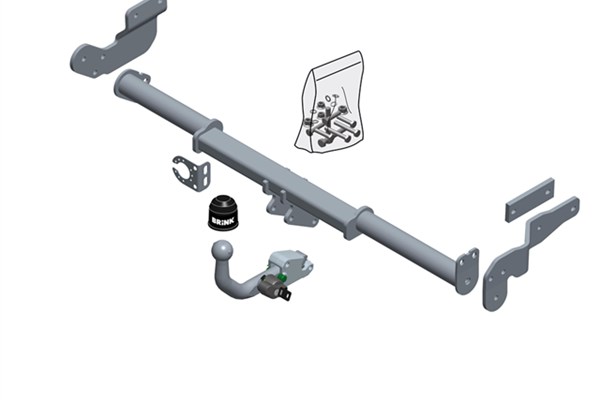 BRINK