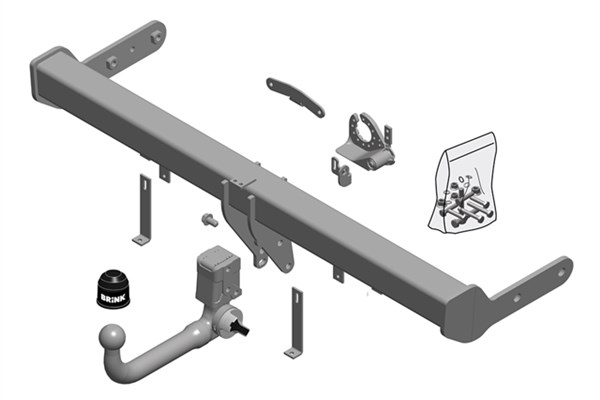 BRINK