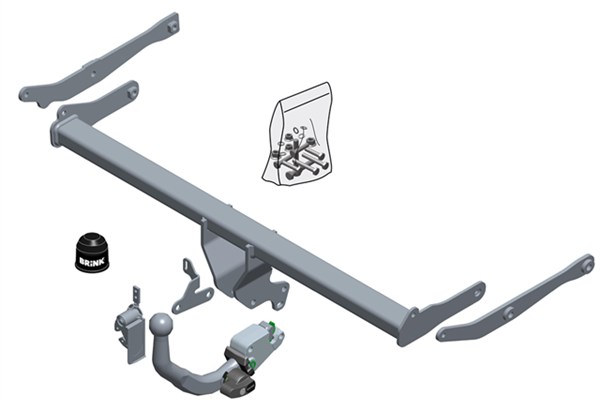 BRINK