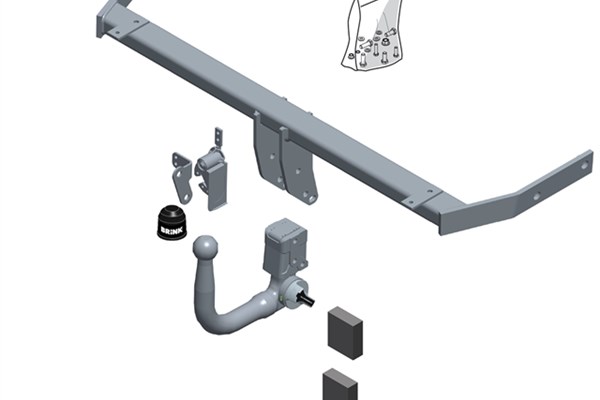 BRINK