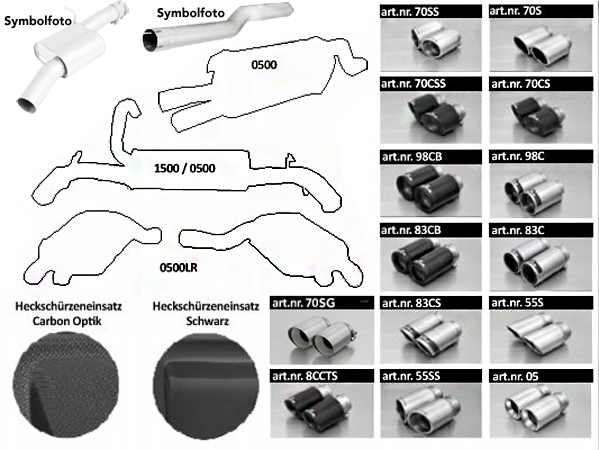 Symbolfoto

Symbolfoto

0500

1500 / 0500

0500LR

Heckschürzeneinsatz Carbon Optik

Heckschürzeneinsatz Schwarz

art.nr. 70SS

art.nr. 70S

art.nr. 70CSS

art.nr. 70CS

art.nr. 98CB

art.nr. 98C

art.nr. 83CB

art.nr. 83C

art.nr. 70SG

art.nr. 83CS

art.nr. 55S

art.nr. 8CCTS

art.nr. 55SS

art.nr. 05