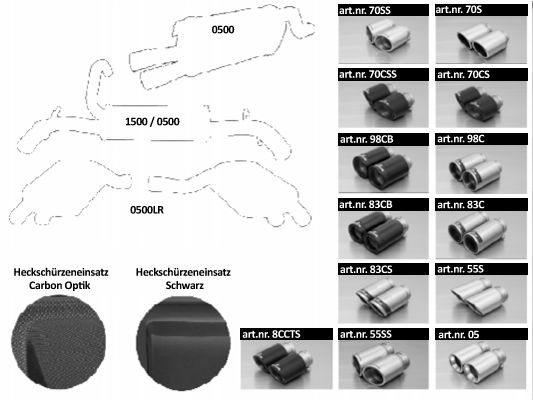 0500

1500 / 0500

0500LR

Heckschürzeneinsatz Carbon Optik

Heckschürzeneinsatz Schwarz

art.nr. 70SS

art.nr. 70S

art.nr. 70CSS

art.nr. 70CS

art.nr. 98CB

art.nr. 98C

art.nr. 83CB

art.nr. 83C

art.nr. 83CS

art.nr. 55S

art.nr. 8CCTS

art.nr. 55SS

art.nr. 05