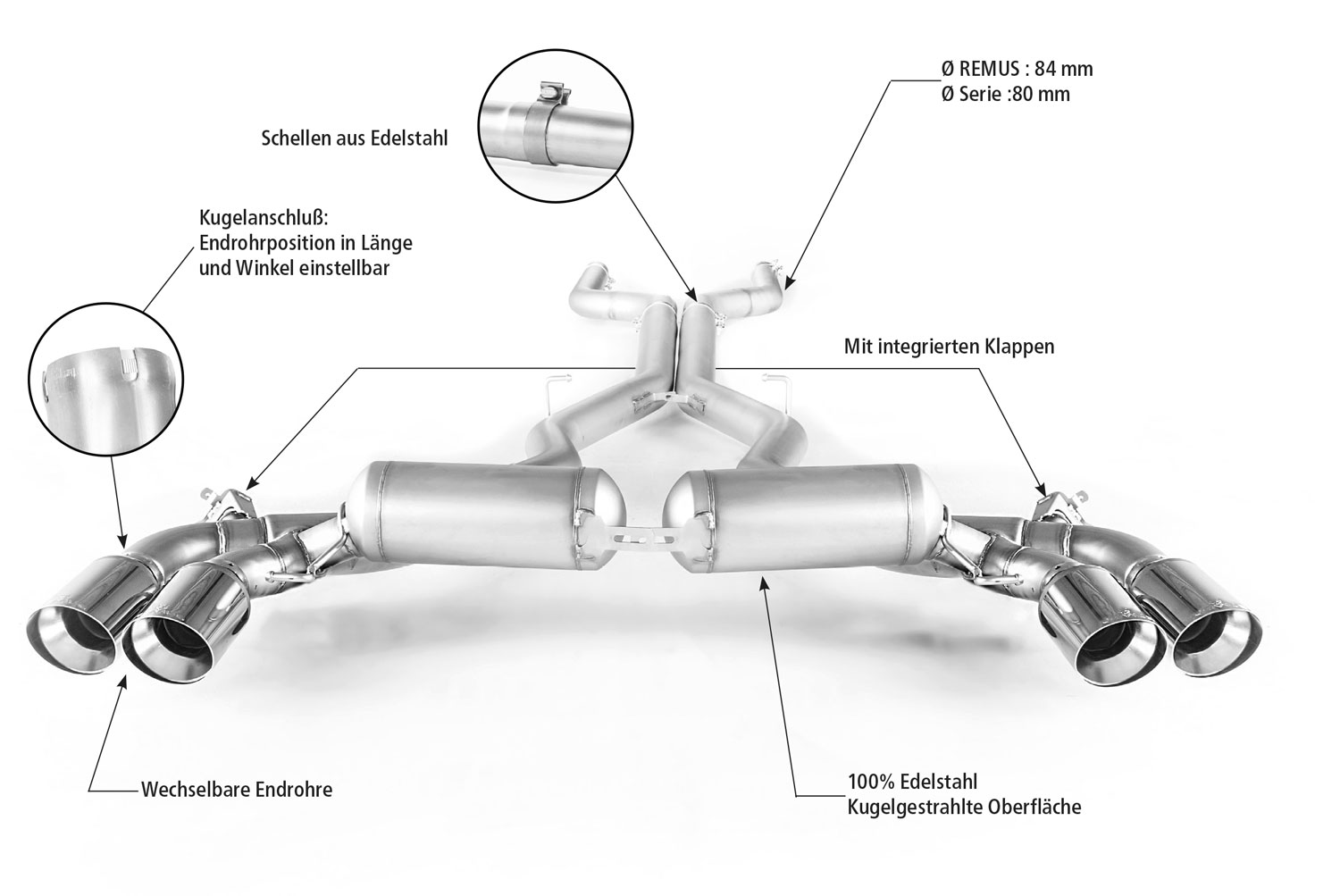 Ø REMUS : 84 mm
Ø Serie :80 mm

Schellen aus Edelstahl

Kugelanschluß:
Endrohrposition in Länge
und Winkel einstellbar

Mit integrierten Klappen

Wechselbare Endrohre

100% Edelstahl
Kugelgestrahlte Oberfläche