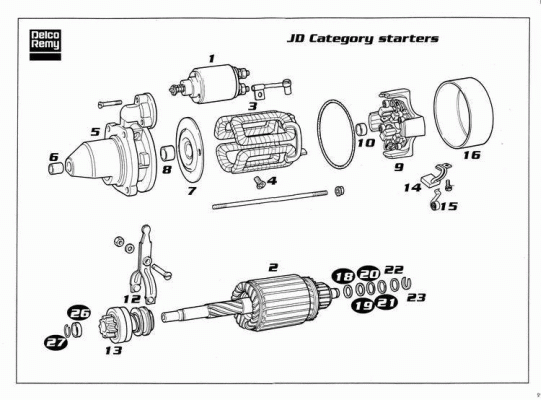 Delco Remy

JD Category starters

1
3
5
6
8
7
4
10
9
16
14
15
12
2
18
20
22
19
21
23
26
27
13

9