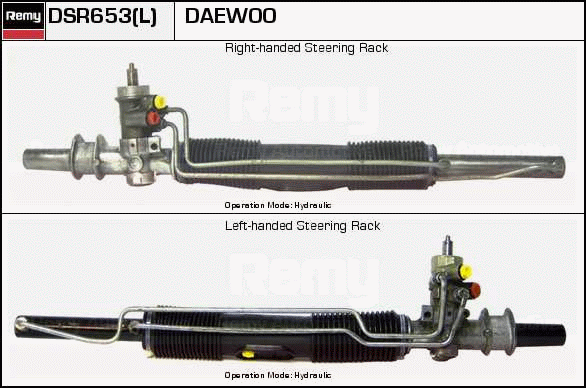 Remy DSR653(L) DAEWOO

Right-handed Steering Rack

Remy

Operation Mode: Hydraulic

Left-handed Steering Rack

Remy

Operation Mode: Hydraulic