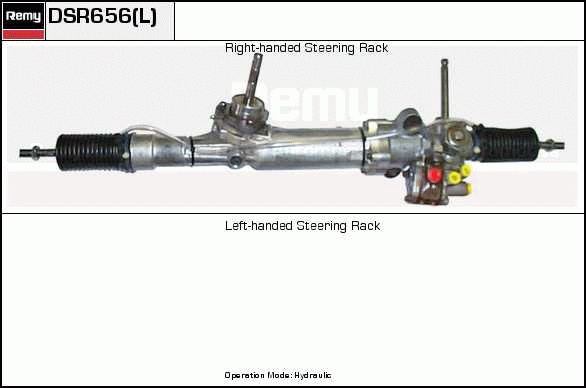 Remy

DSR656(L)

Right-handed Steering Rack

Remy

Left-handed Steering Rack

Operation Mode: Hydraulic