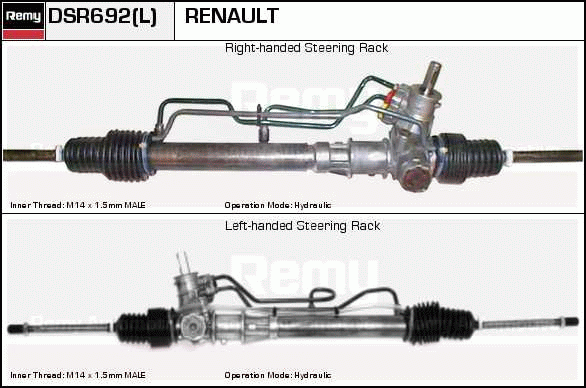 Remy DSR692(L) RENAULT

Right-handed Steering Rack

Remy

Inner Thread: M14 x 1.5mm MALE

Operation Mode: Hydraulic

Left-handed Steering Rack

Remy

Inner Thread: M14 x 1.5mm MALE

Operation Mode: Hydraulic