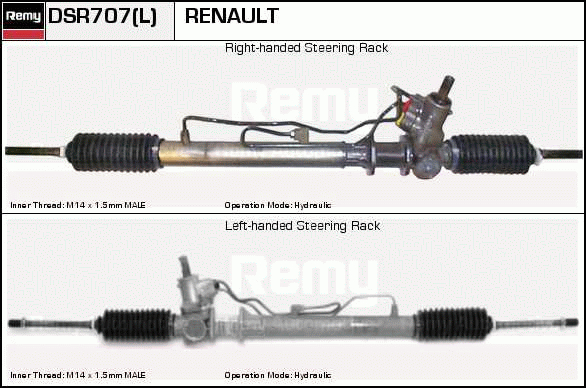 Remy DSR707(L) RENAULT

Right-handed Steering Rack

Remy

Inner Thread: M14 x 1.5mm MALE
Operation Mode: Hydraulic

Left-handed Steering Rack

Remy

Inner Thread: M14 x 1.5mm MALE
Operation Mode: Hydraulic