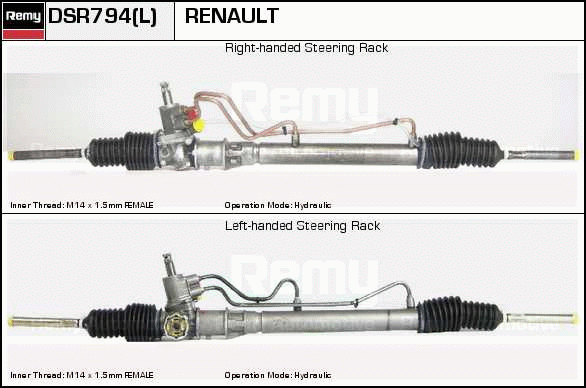 Remy DSR794(L) RENAULT

Right-handed Steering Rack

Remy

Inner Thread: M14 x 1.5mm FEMALE

Operation Mode: Hydraulic

Left-handed Steering Rack

Remy

Inner Thread: M14 x 1.5mm FEMALE

Operation Mode: Hydraulic