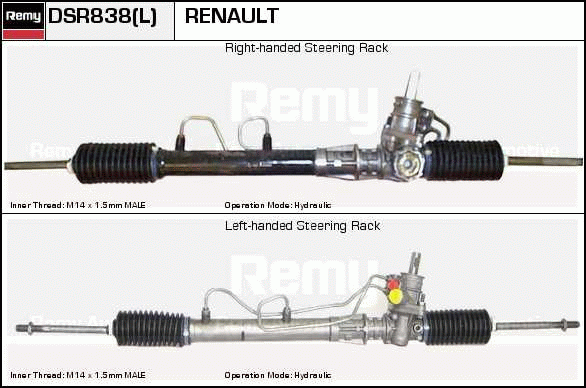 Remy DSR838(L) RENAULT

Right-handed Steering Rack

Remy

Inner Thread: M14 x 1.5mm MALE

Operation Mode: Hydraulic

Left-handed Steering Rack

Remy

Inner Thread: M14 x 1.5mm MALE

Operation Mode: Hydraulic