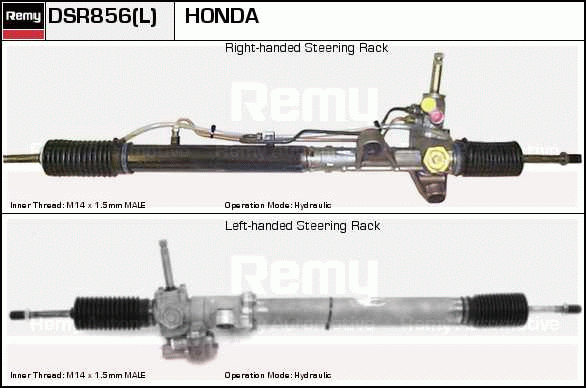 Remy DSR856(L) HONDA

Right-handed Steering Rack

Remy

Inner Thread: M14 x 1.5mm MALE

Operation Mode: Hydraulic

Left-handed Steering Rack

Remy

Inner Thread: M14 x 1.5mm MALE

Operation Mode: Hydraulic