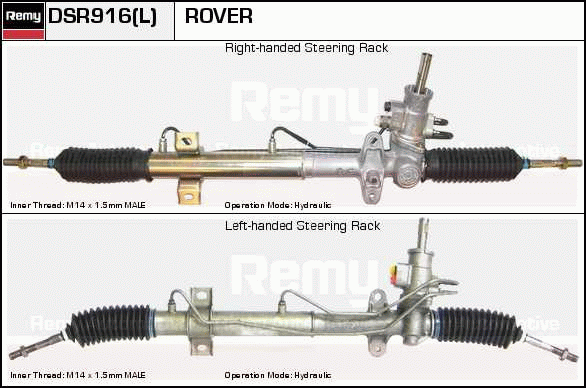 Remy DSR916(L) ROVER

Right-handed Steering Rack

Remy

Inner Thread: M14 x 1.5mm MALE
Operation Mode: Hydraulic

Left-handed Steering Rack

Remy

Inner Thread: M14 x 1.5mm MALE
Operation Mode: Hydraulic