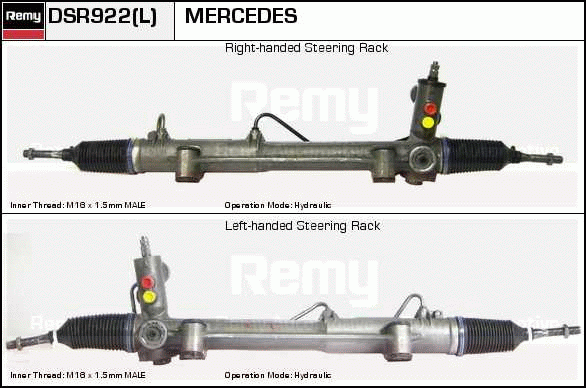 Remy DSR922(L) MERCEDES

Right-handed Steering Rack

Remy

Inner Thread: M18 x 1.5mm MALE

Operation Mode: Hydraulic

Left-handed Steering Rack

Remy

Inner Thread: M18 x 1.5mm MALE

Operation Mode: Hydraulic