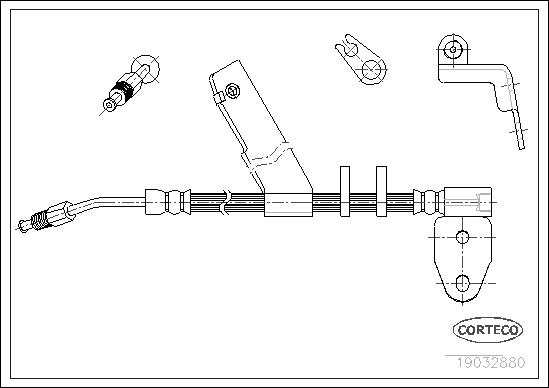 CORTECO

19032880