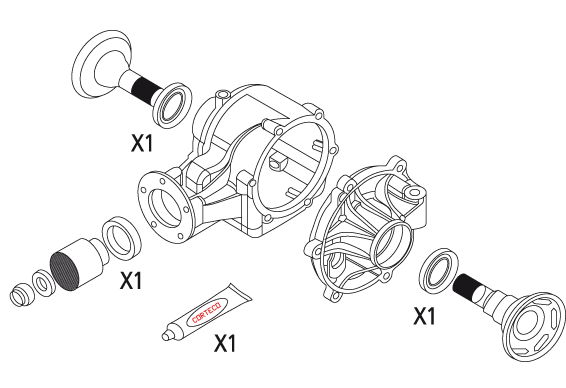 X1

X1

CORTECO

X1

X1