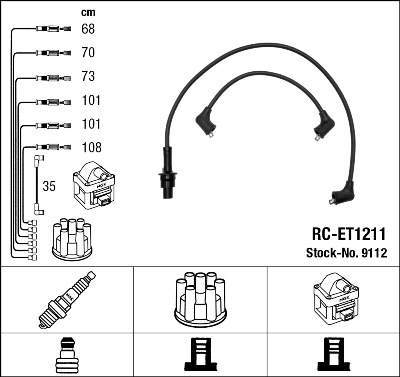 cm
68
70
73
101
101
108
35

RC-ET1211
Stock-No. 9112