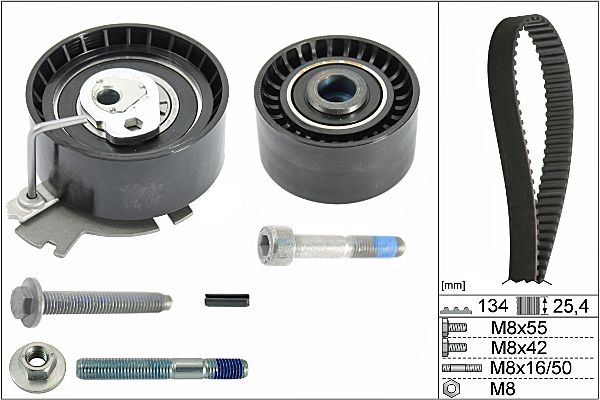 [mm]

134 25,4

M8x55

M8x42

M8x16/50

M8